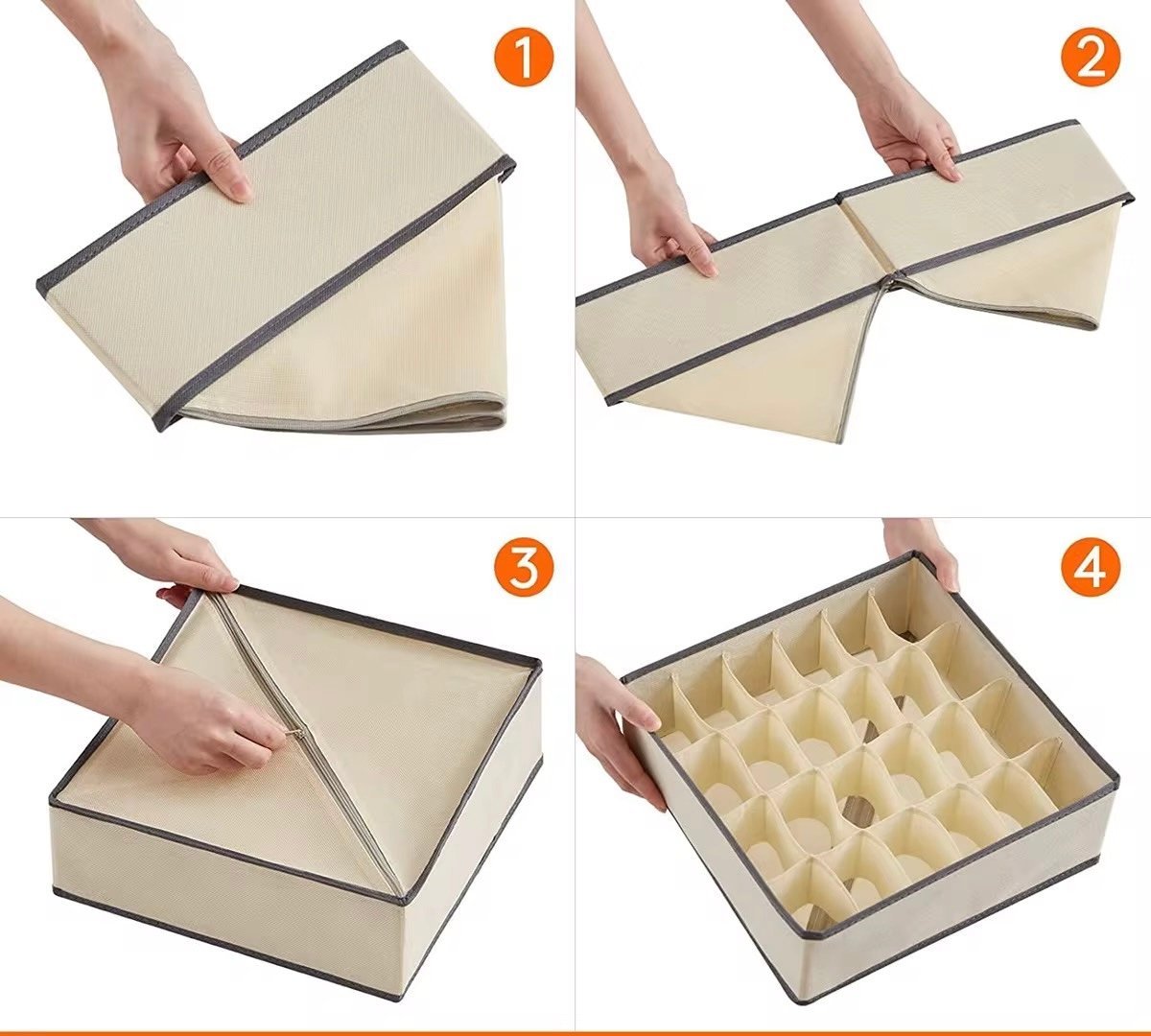 1

2

3

4