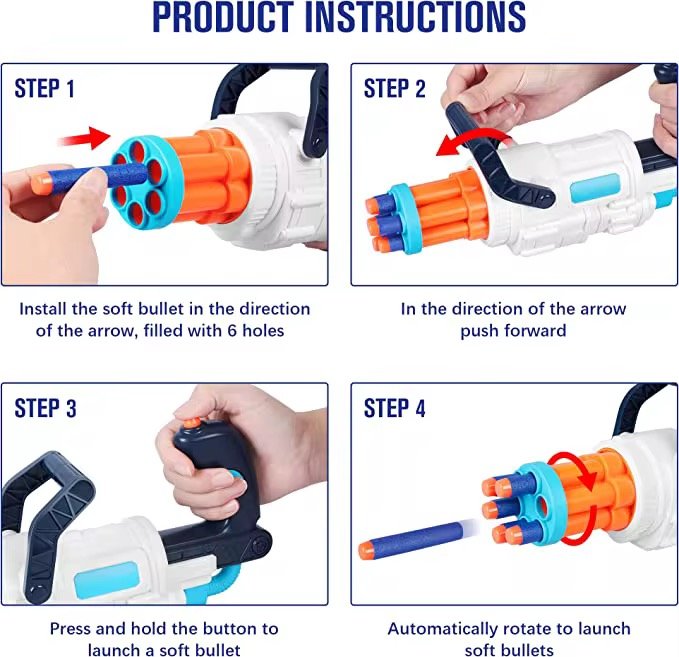 PRODUCT INSTRUCTIONS

STEP 1

Install the soft bullet in the direction of the arrow, filled with 6 holes

STEP 2

In the direction of the arrow push forward

STEP 3

Press and hold the button to launch a soft bullet

STEP 4

Automatically rotate to launch soft bullets