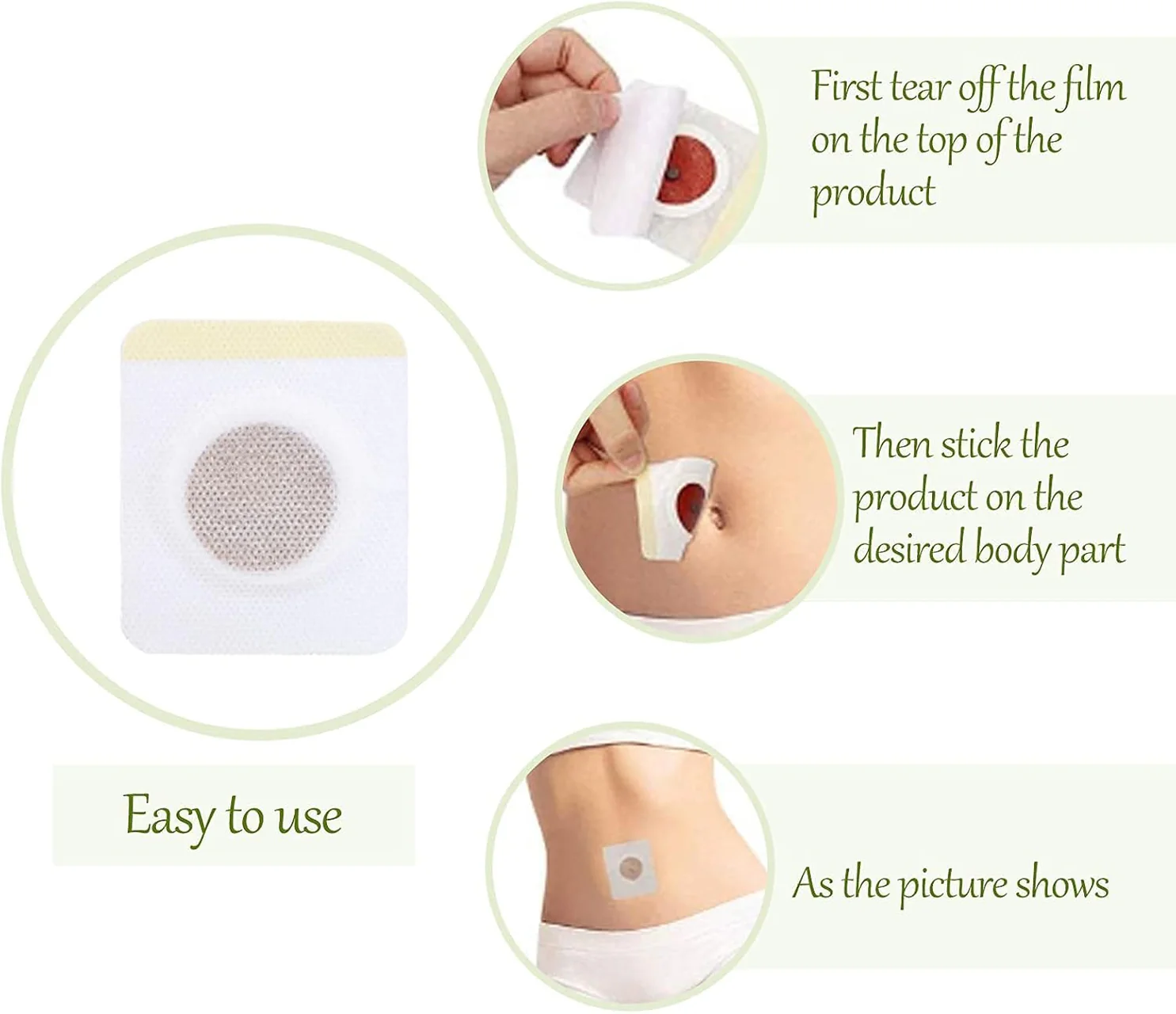 First tear off the film on the top of the product

Then stick the product on the desired body part

Easy to use

As the picture shows