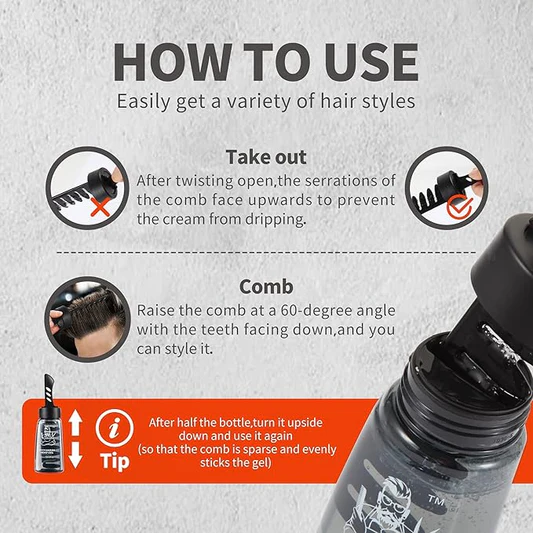 HOW TO USE
Easily get a variety of hair styles

Take out
After twisting open,the serrations of the comb face upwards to prevent the cream from dripping.

Comb
Raise the comb at a 60-degree angle with the teeth facing down,and you can style it.

i
Tip

After half the bottle,turn it upside down and use it again
(so that the comb is sparse and evenly sticks the gel)

TM