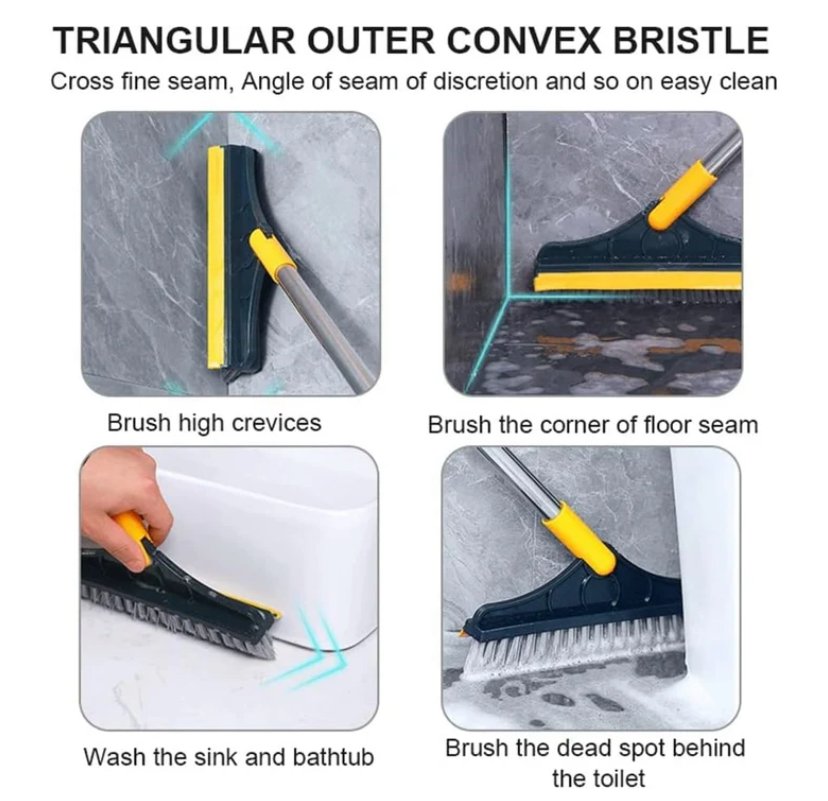 TRIANGULAR OUTER CONVEX BRISTLE

Cross fine seam, Angle of seam of discretion and so on easy clean

Brush high crevices

Brush the corner of floor seam

Wash the sink and bathtub

Brush the dead spot behind the toilet