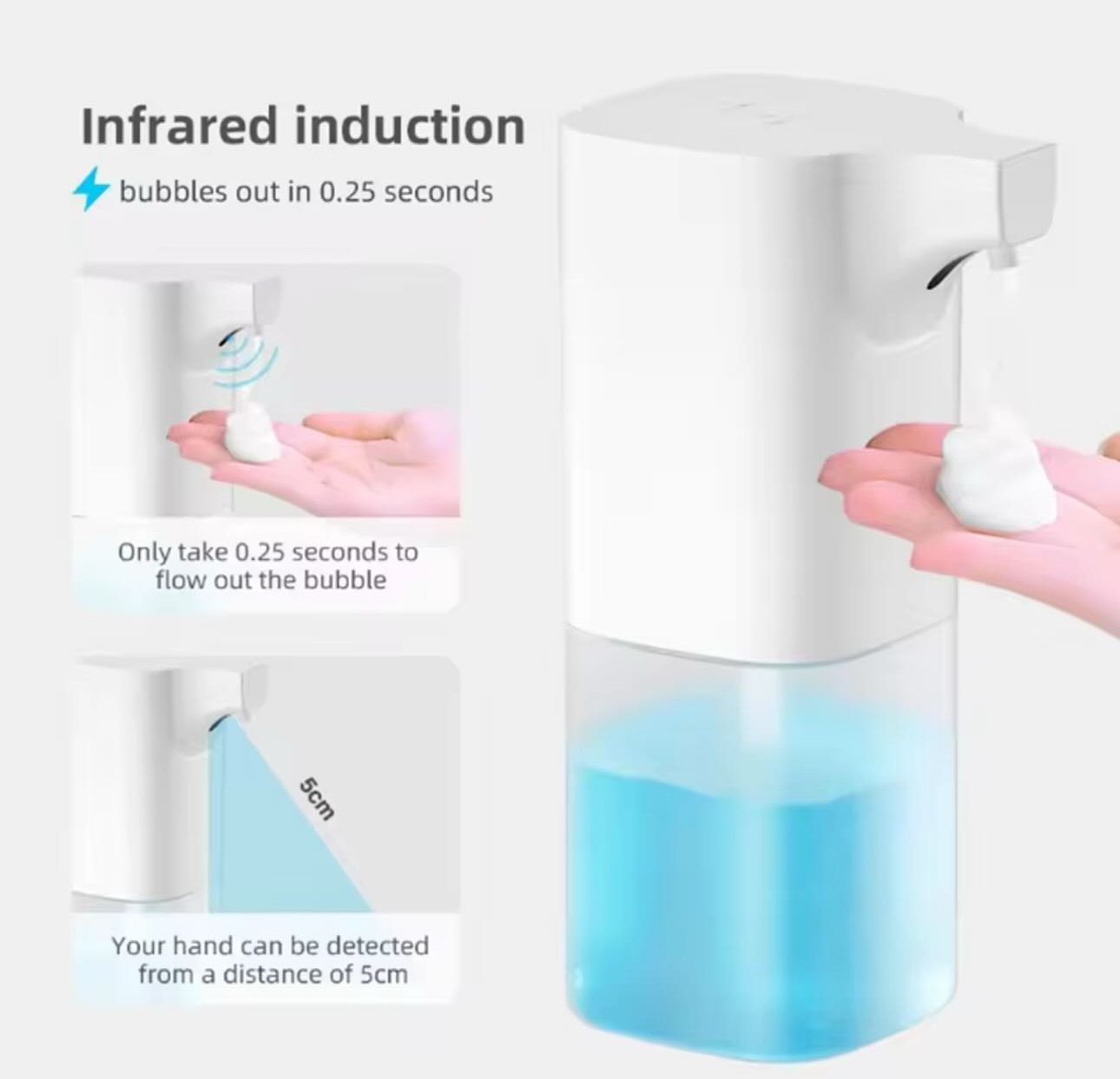 Infrared induction

bubbles out in 0.25 seconds

Only take 0.25 seconds to flow out the bubble

5cm

Your hand can be detected from a distance of 5cm