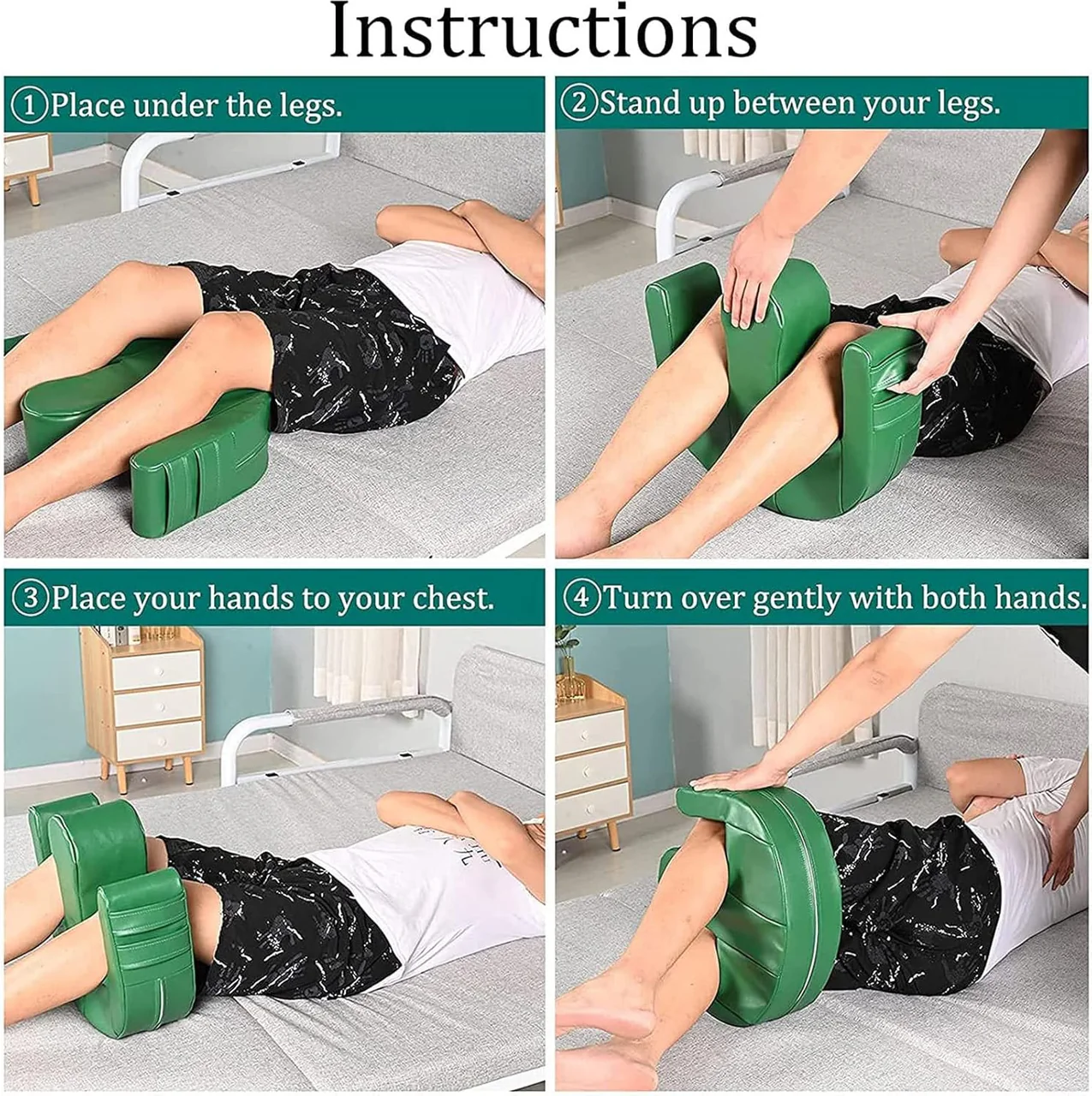 Instructions

①Place under the legs.

②Stand up between your legs.

③Place your hands to your chest.

④Turn over gently with both hands.