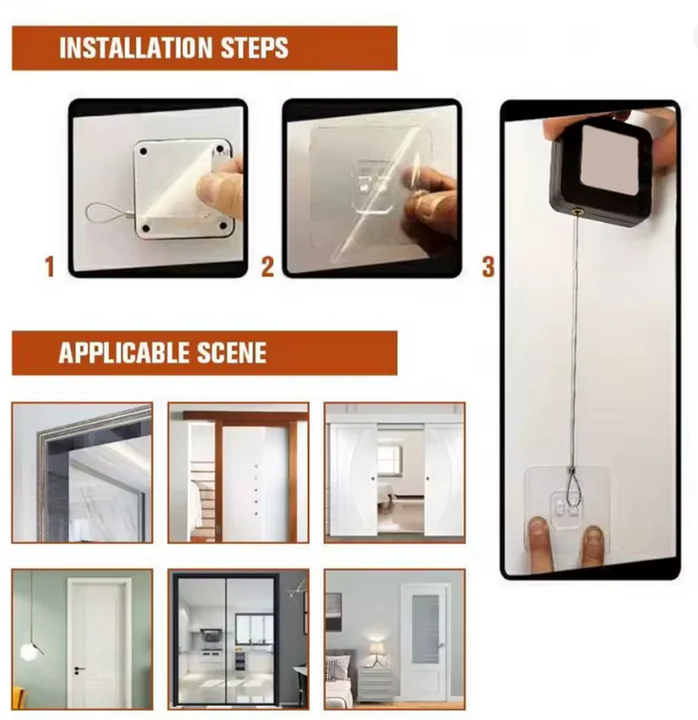 INSTALLATION STEPS

1

2

3

APPLICABLE SCENE