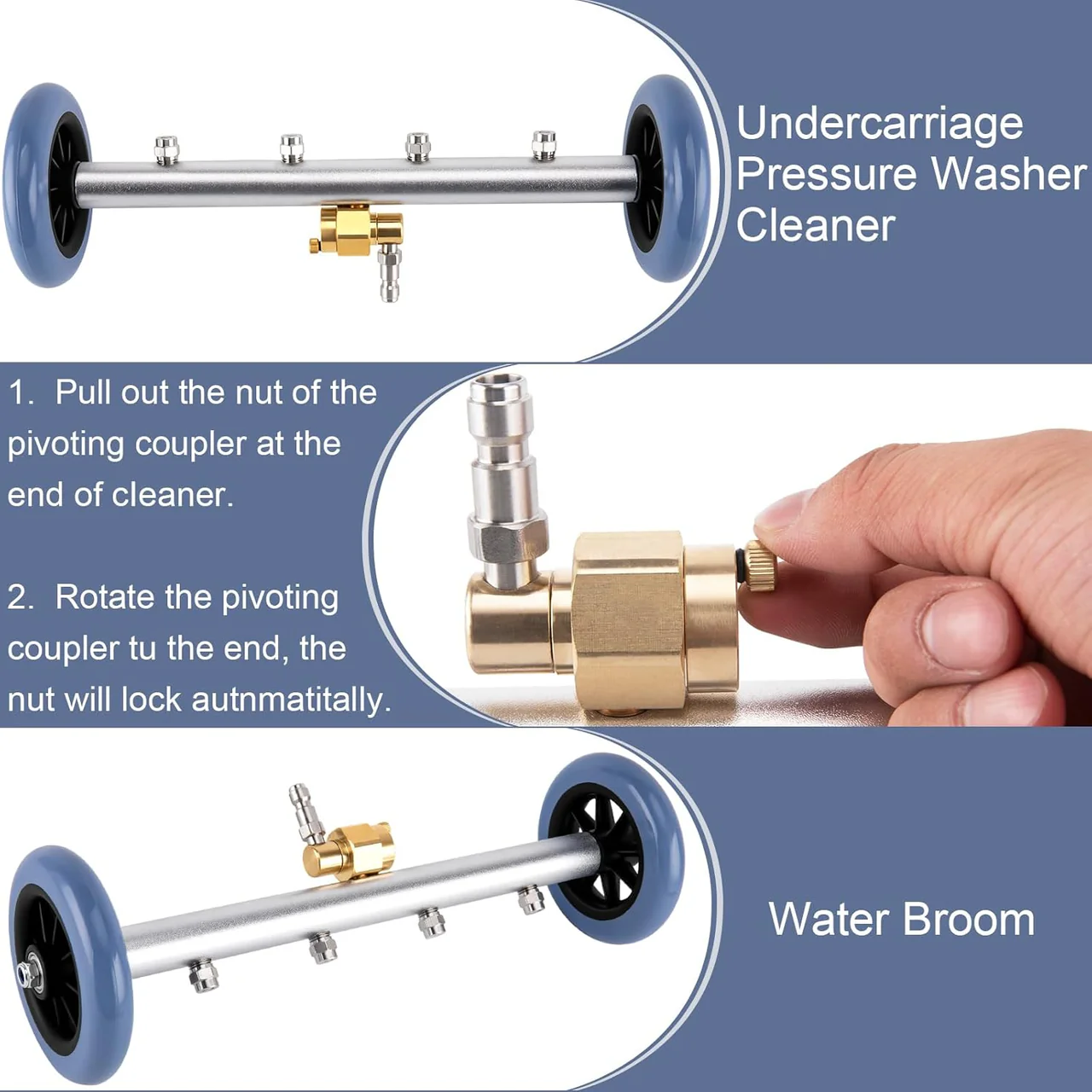 Undercarriage Pressure Washer Cleaner

1. Pull out the nut of the pivoting coupler at the end of cleaner.

2. Rotate the pivoting coupler tu the end, the nut will lock autnmatitally.

Water Broom