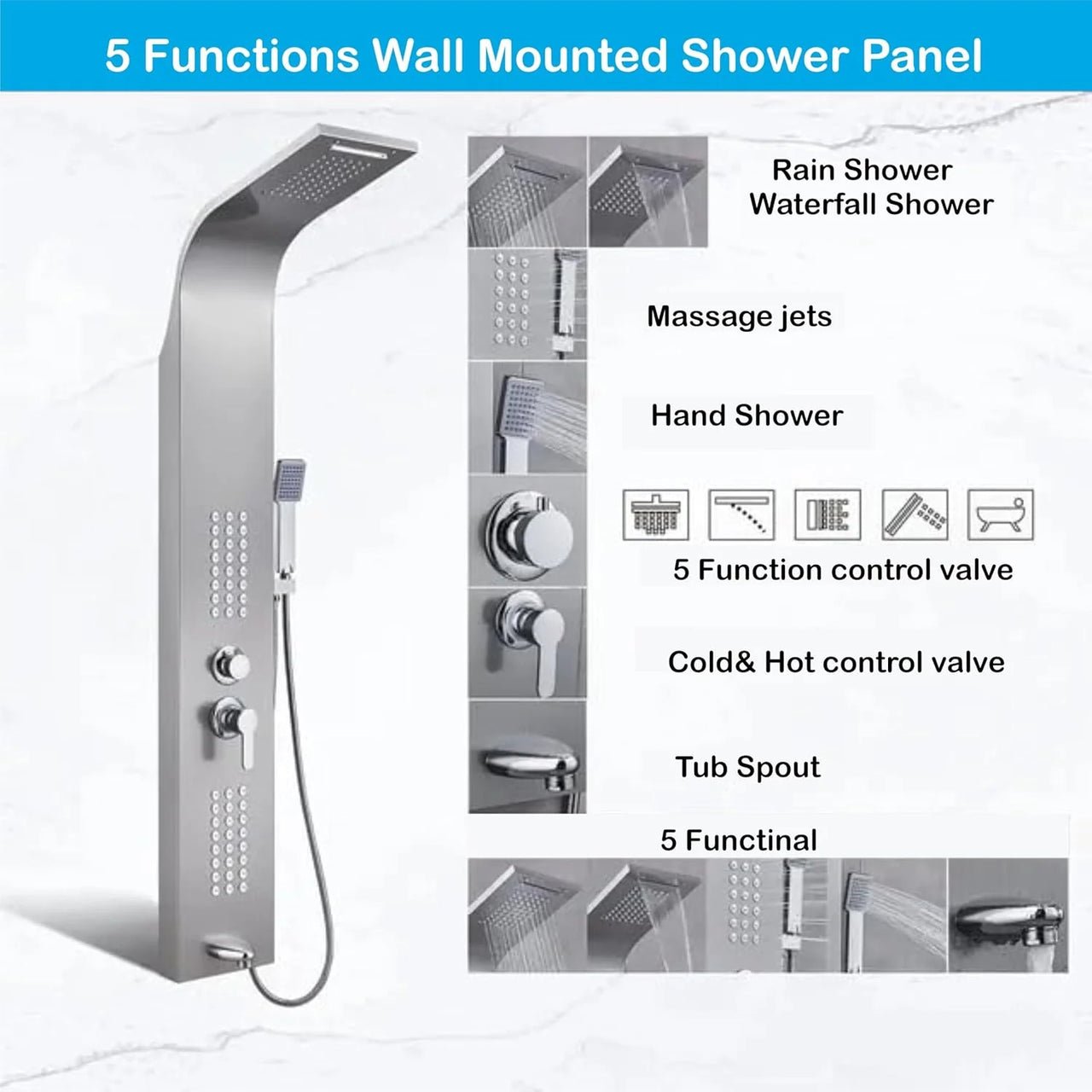 5 Functions Wall Mounted Shower Panel

Rain Shower
Waterfall Shower

Massage jets

Hand Shower

5 Function control valve

Cold& Hot control valve

Tub Spout

5 Functinal