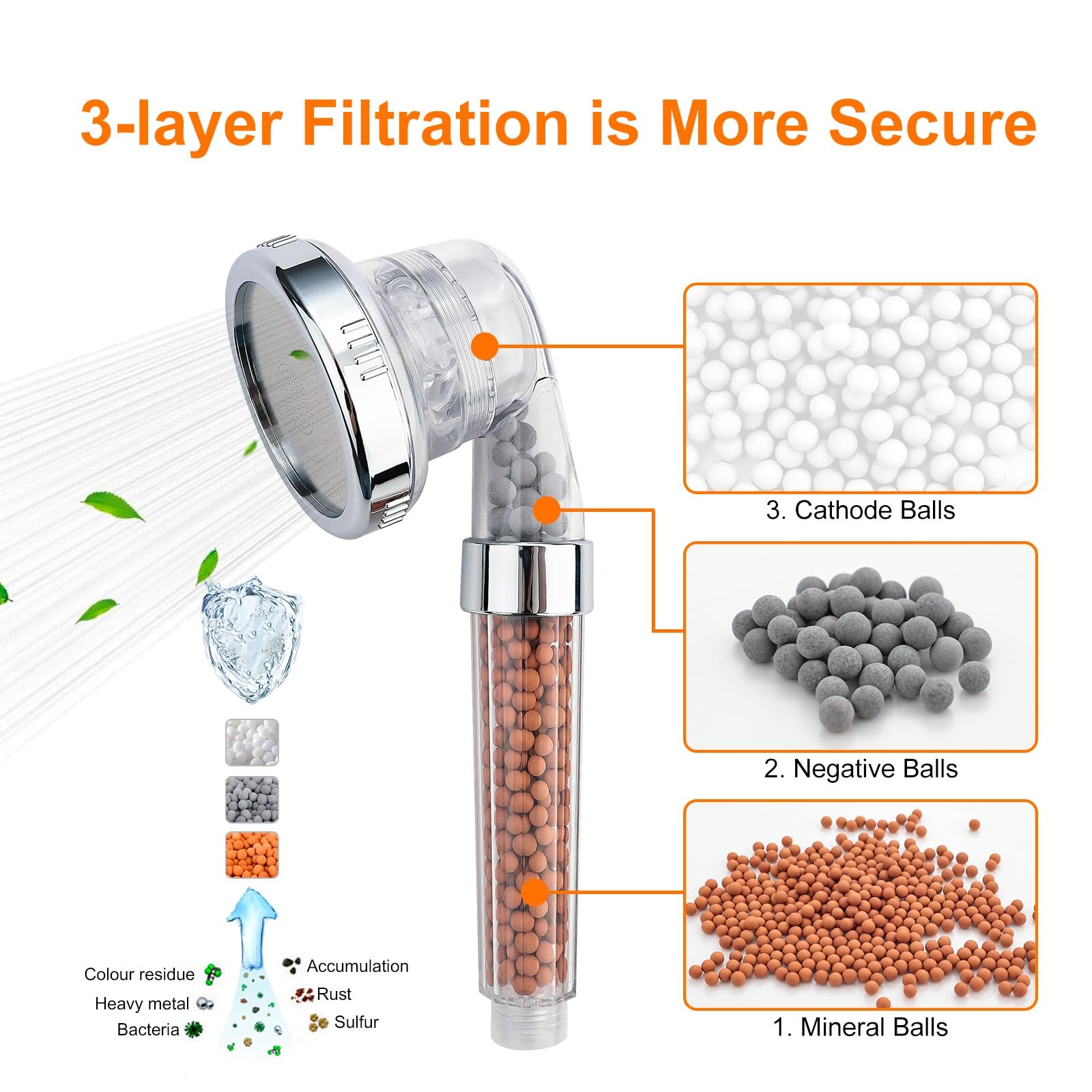 3-layer Filtration is More Secure

3. Cathode Balls

2. Negative Balls

1. Mineral Balls

Colour residue

Heavy metal

Bacteria

Accumulation

Rust

Sulfur