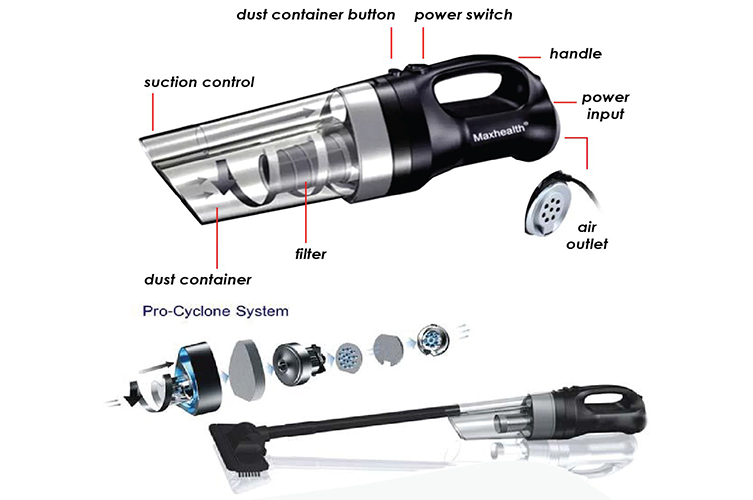 dust container button
power switch
handle
suction control
power input
Maxhealth®
air outlet
filter
dust container

Pro-Cyclone System