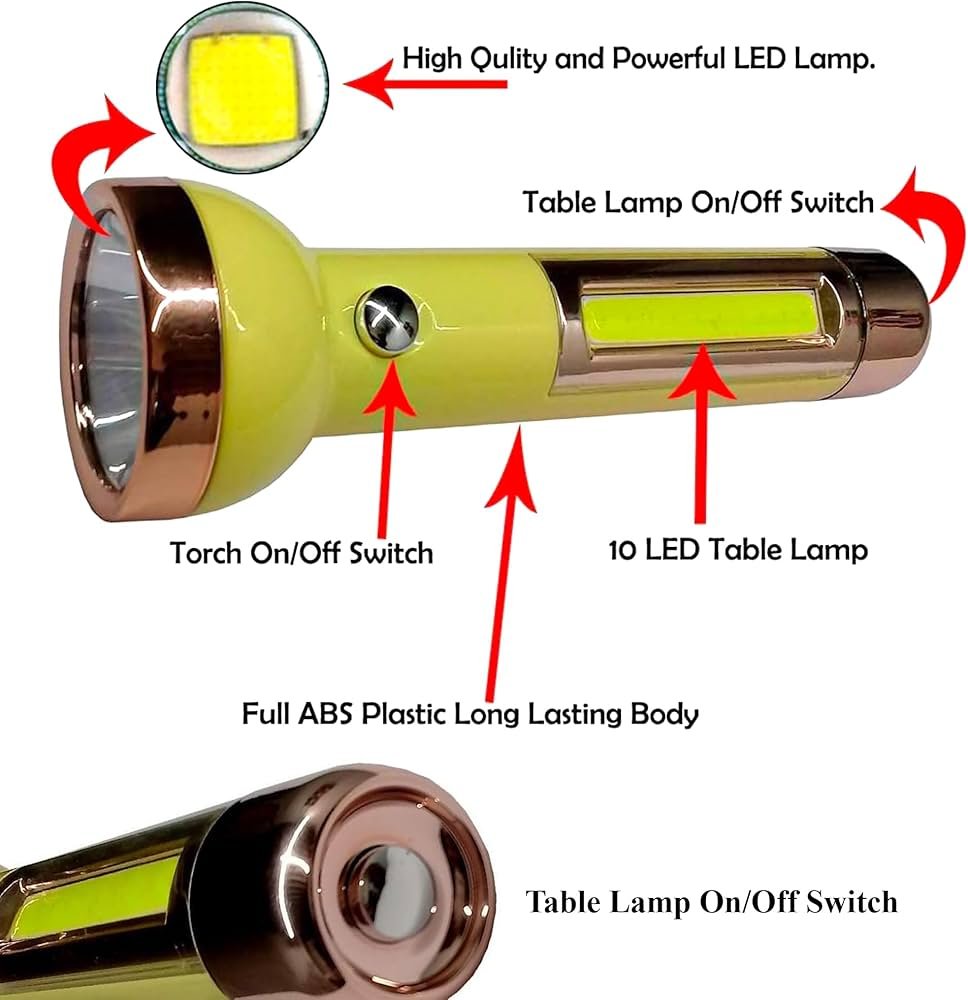 High Qulity and Powerful LED Lamp.

Table Lamp On/Off Switch

Torch On/Off Switch

10 LED Table Lamp

Full ABS Plastic Long Lasting Body

Table Lamp On/Off Switch