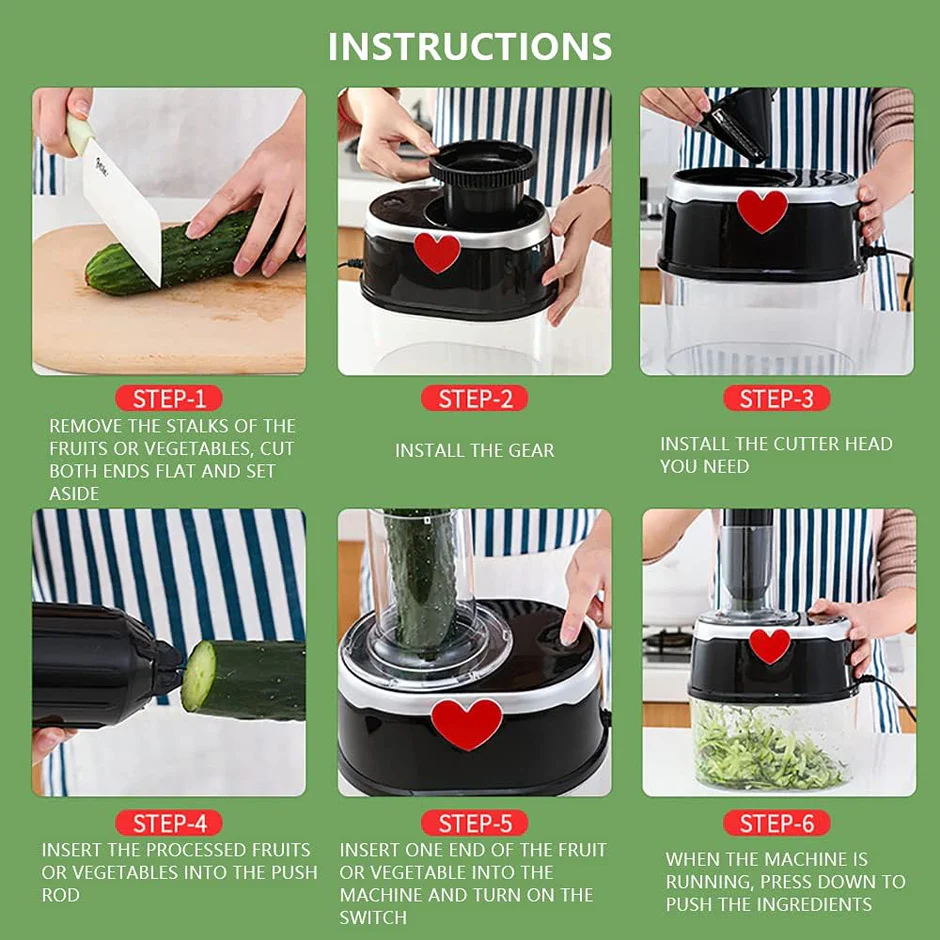 INSTRUCTIONS

STEP-1
REMOVE THE STALKS OF THE FRUITS OR VEGETABLES, CUT BOTH ENDS FLAT AND SET ASIDE

STEP-2
INSTALL THE GEAR

STEP-3
INSTALL THE CUTTER HEAD YOU NEED

STEP-4
INSERT THE PROCESSED FRUITS OR VEGETABLES INTO THE PUSH ROD

STEP-5
INSERT ONE END OF THE FRUIT OR VEGETABLE INTO THE MACHINE AND TURN ON THE SWITCH

STEP-6
WHEN THE MACHINE IS RUNNING, PRESS DOWN TO PUSH THE INGREDIENTS