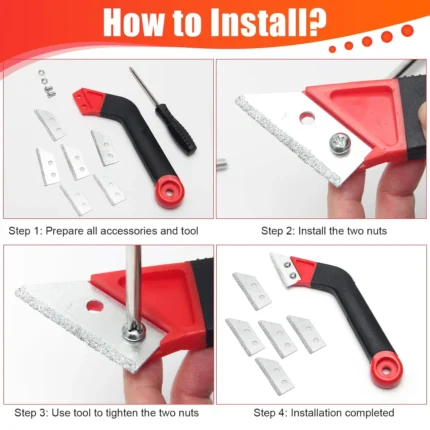 How to Install?

Step 1: Prepare all accessories and tool

Step 2: Install the two nuts

Step 3: Use tool to tighten the two nuts

Step 4: Installation completed