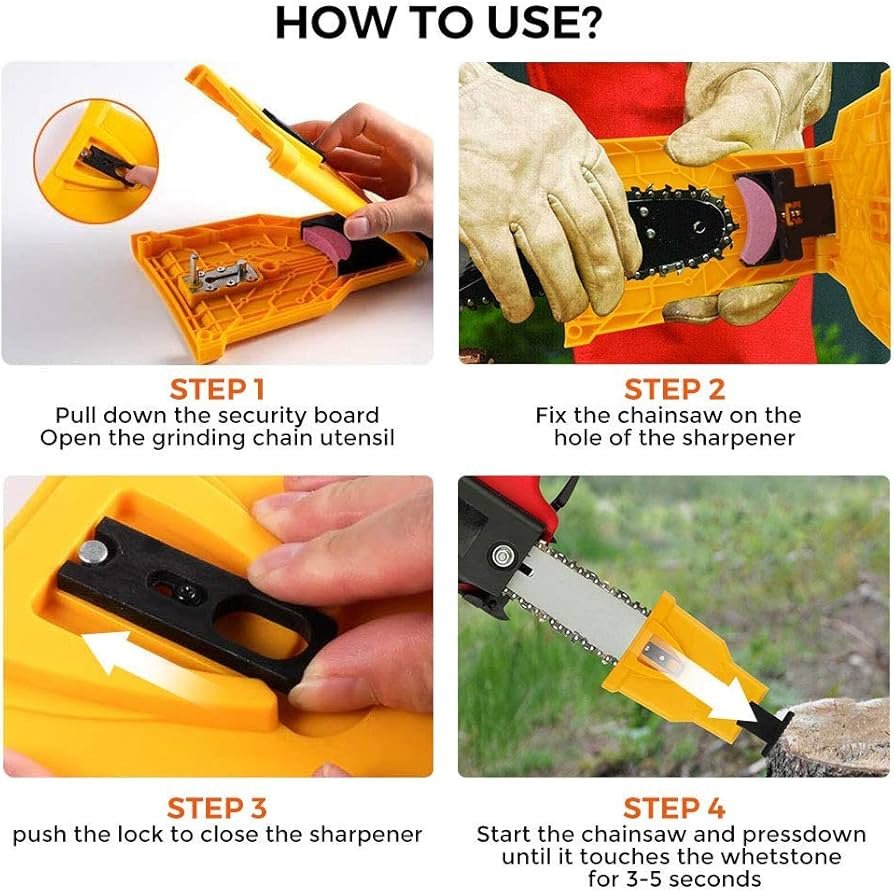 HOW TO USE?

STEP 1
Pull down the security board
Open the grinding chain utensil

STEP 2
Fix the chainsaw on the hole of the sharpener

STEP 3
push the lock to close the sharpener

STEP 4
Start the chainsaw and pressdown until it touches the whetstone for 3-5 seconds