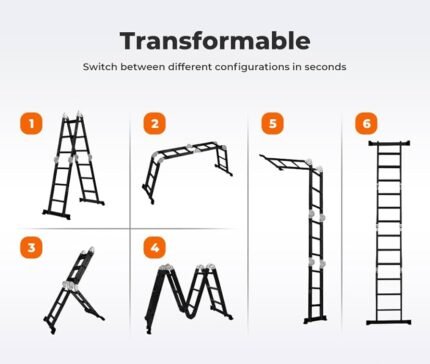 Transformable

Switch between different configurations in seconds

1

2

5

6

3

4