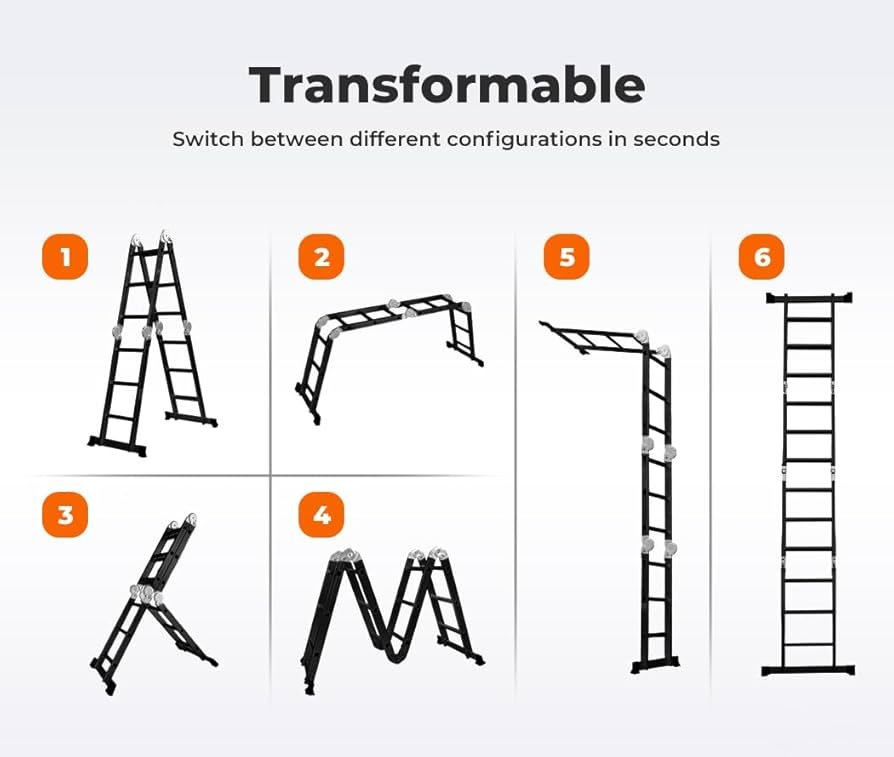 Transformable

Switch between different configurations in seconds

1

2

5

6

3

4