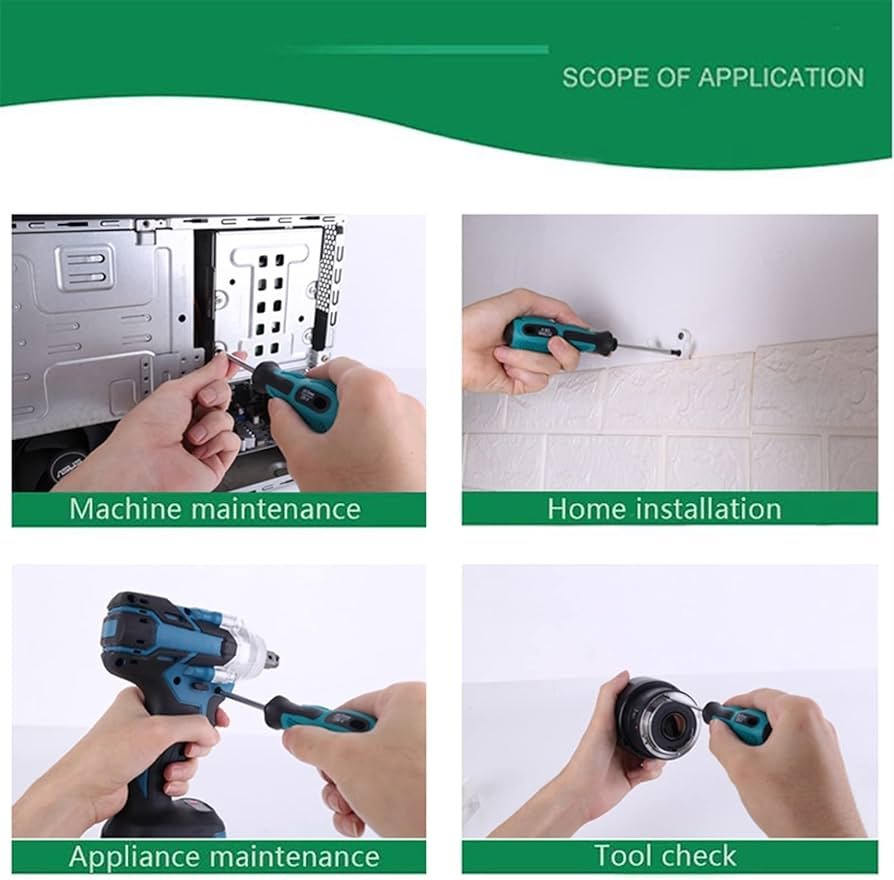 SCOPE OF APPLICATION

Machine maintenance

Home installation

Appliance maintenance

Tool check