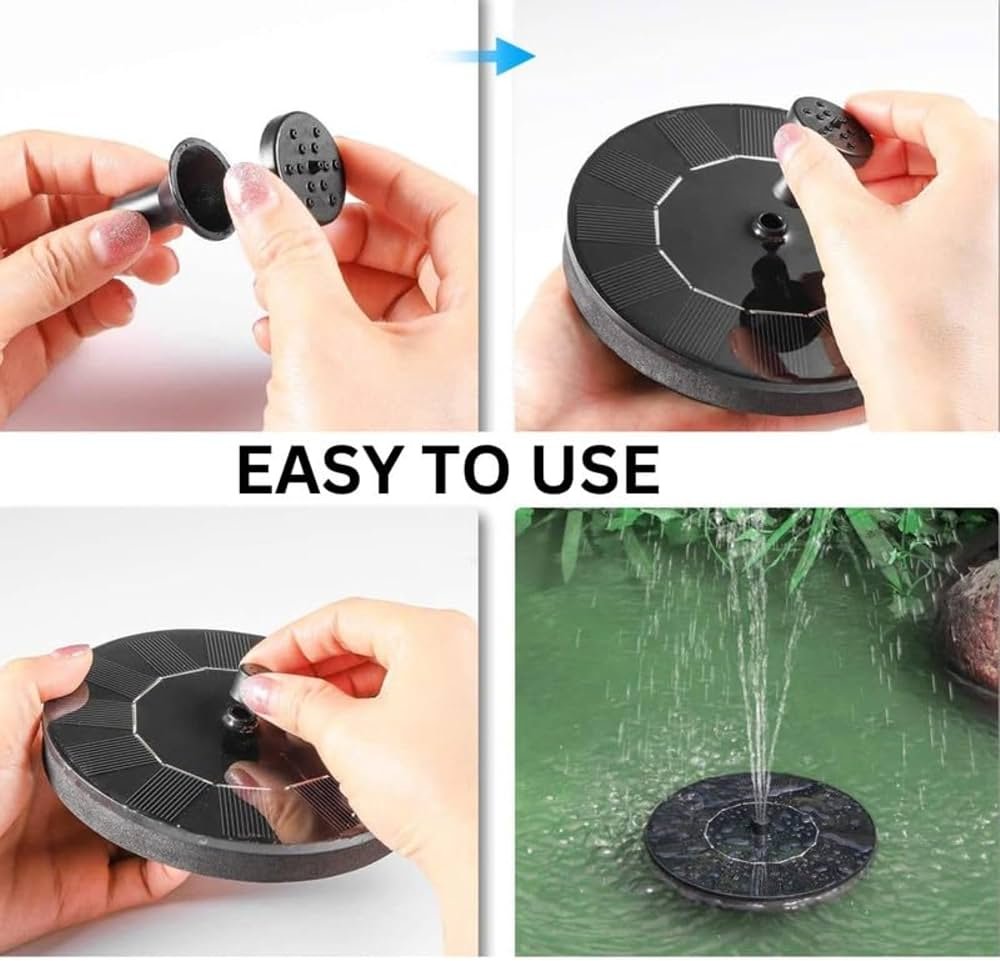 EASY TO USE